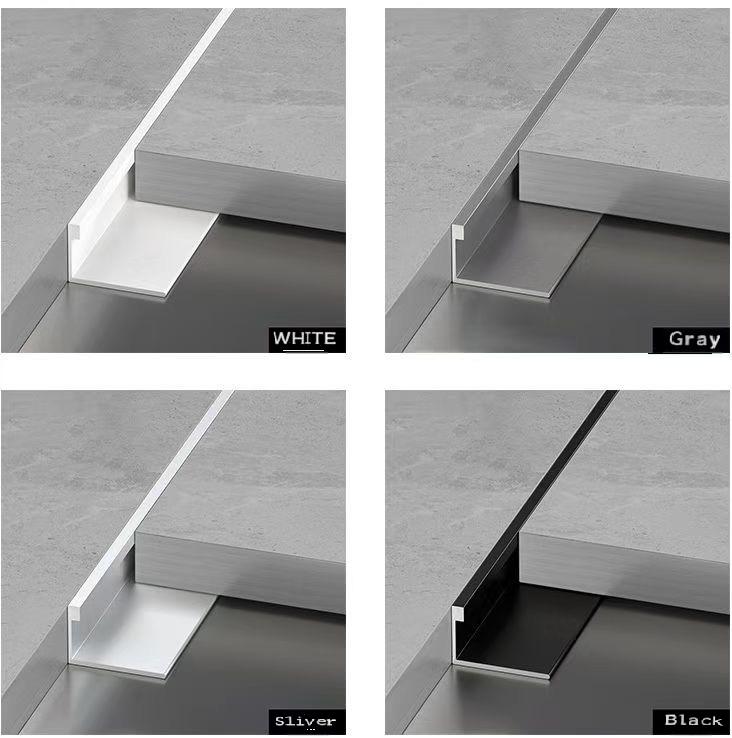 WHITE

Gray

Sliver

Black